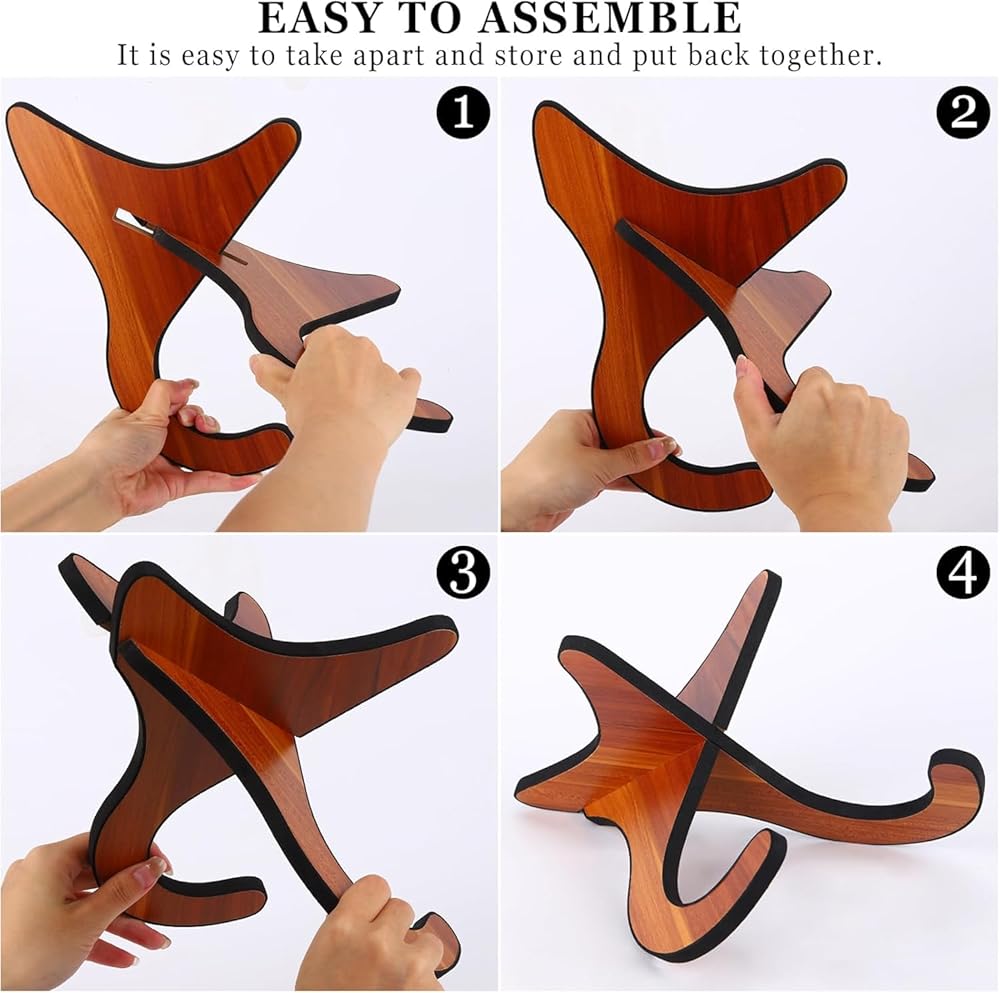 EASY TO ASSEMBLE
It is easy to take apart and store and put back together.

1

2

3

4