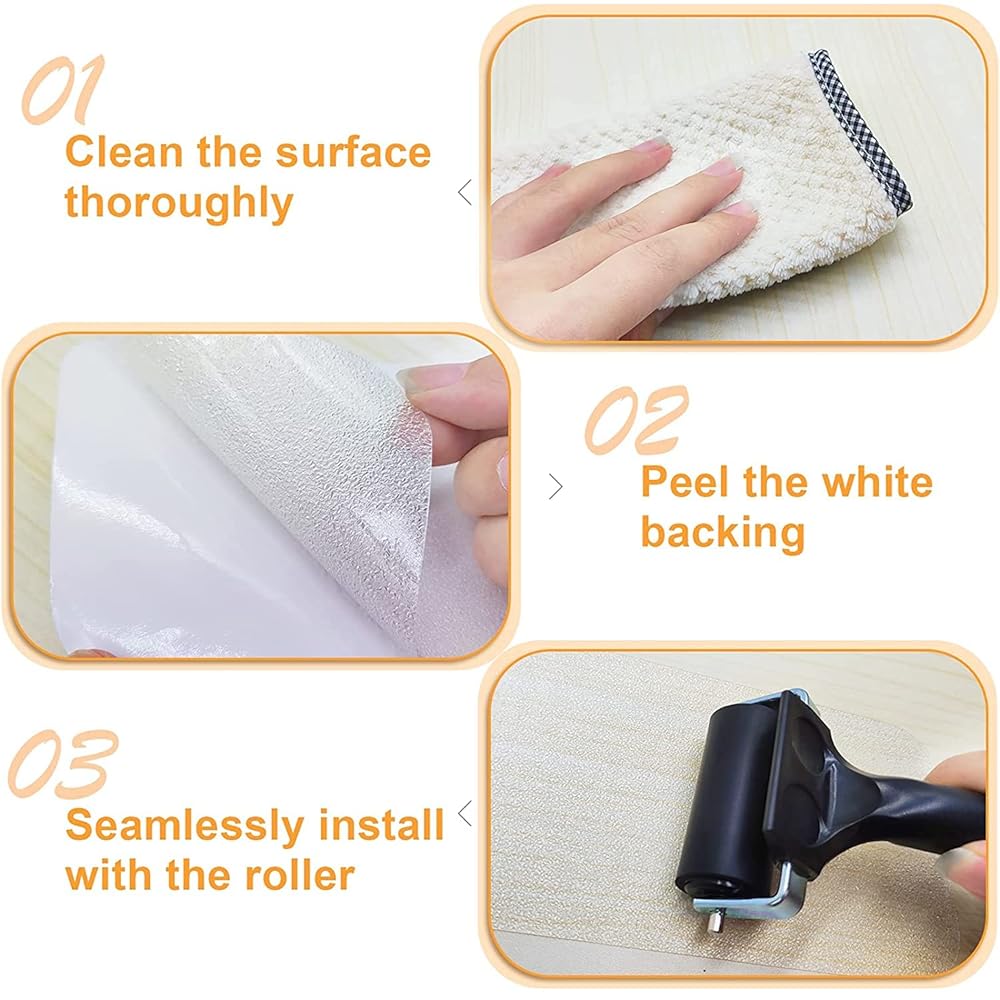 01
Clean the surface thoroughly

02
Peel the white backing

03
Seamlessly install with the roller