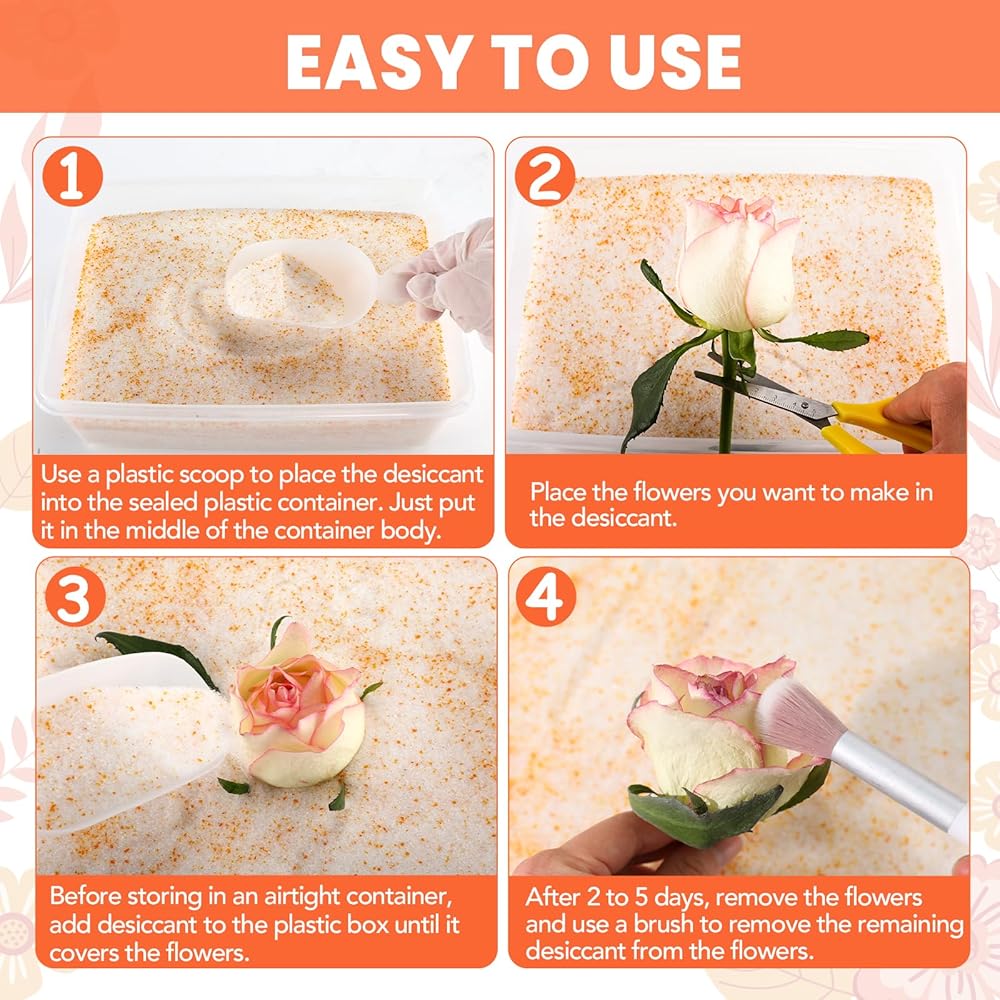 EASY TO USE

1

Use a plastic scoop to place the desiccant into the sealed plastic container. Just put it in the middle of the container body.

2

Place the flowers you want to make in the desiccant.

3

Before storing in an airtight container, add desiccant to the plastic box until it covers the flowers.

4

After 2 to 5 days, remove the flowers and use a brush to remove the remaining desiccant from the flowers.