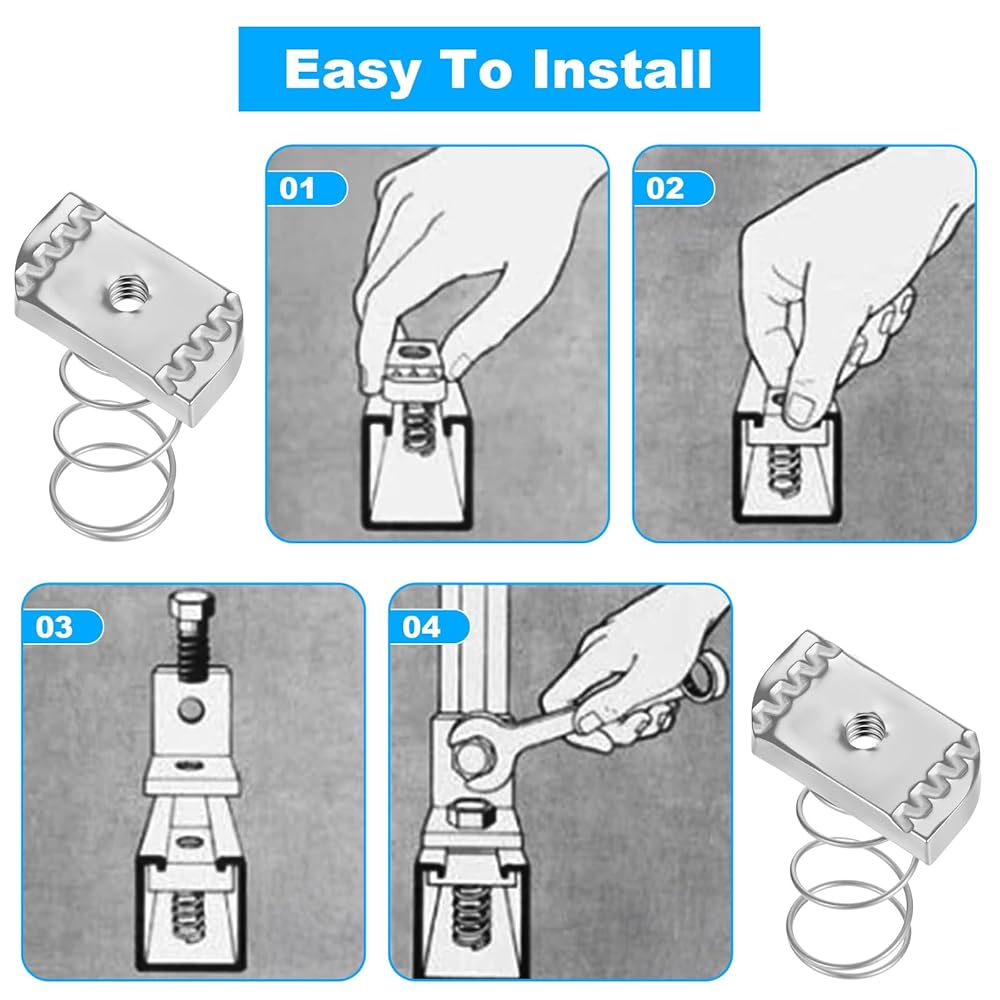 Easy To Install

01

02

03

04