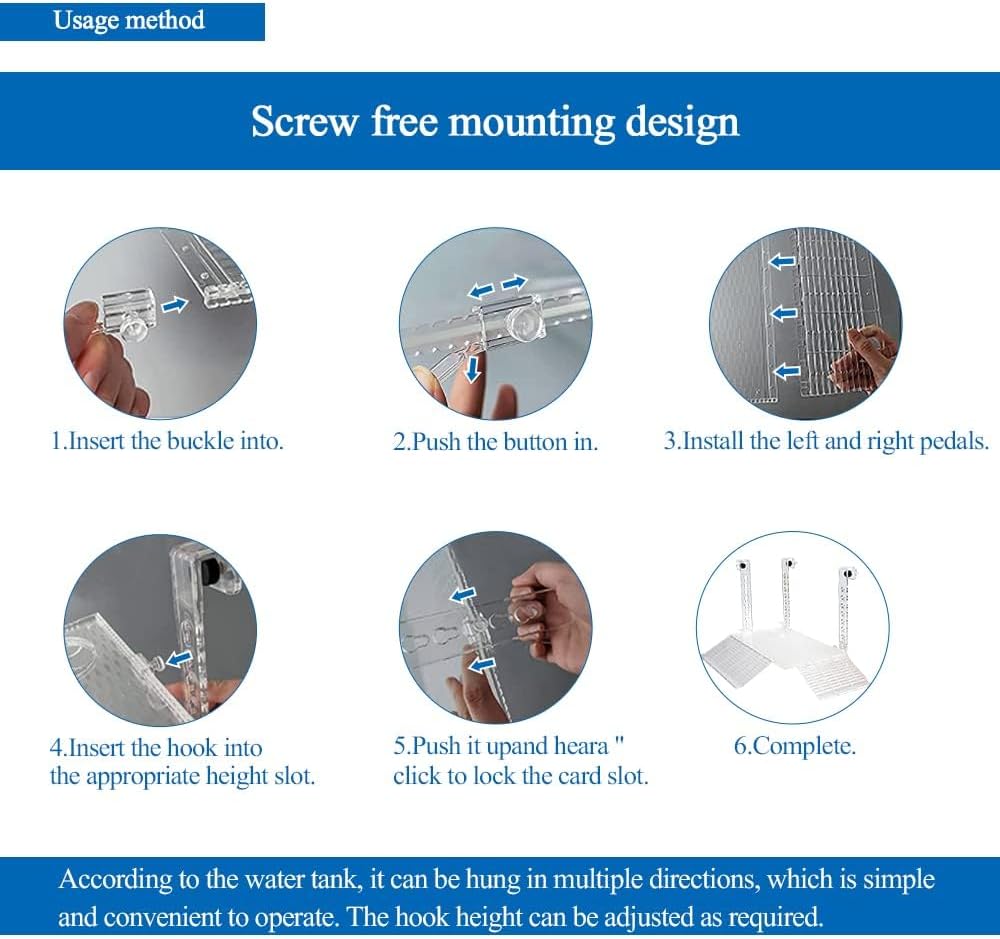 Usage method

Screw free mounting design

1.Insert the buckle into.

2.Push the button in.

3.Install the left and right pedals.

4.Insert the hook into the appropriate height slot.

5.Push it upand heara " click to lock the card slot.

6.Complete.

According to the water tank, it can be hung in multiple directions, which is simple and convenient to operate. The hook height can be adjusted as required.