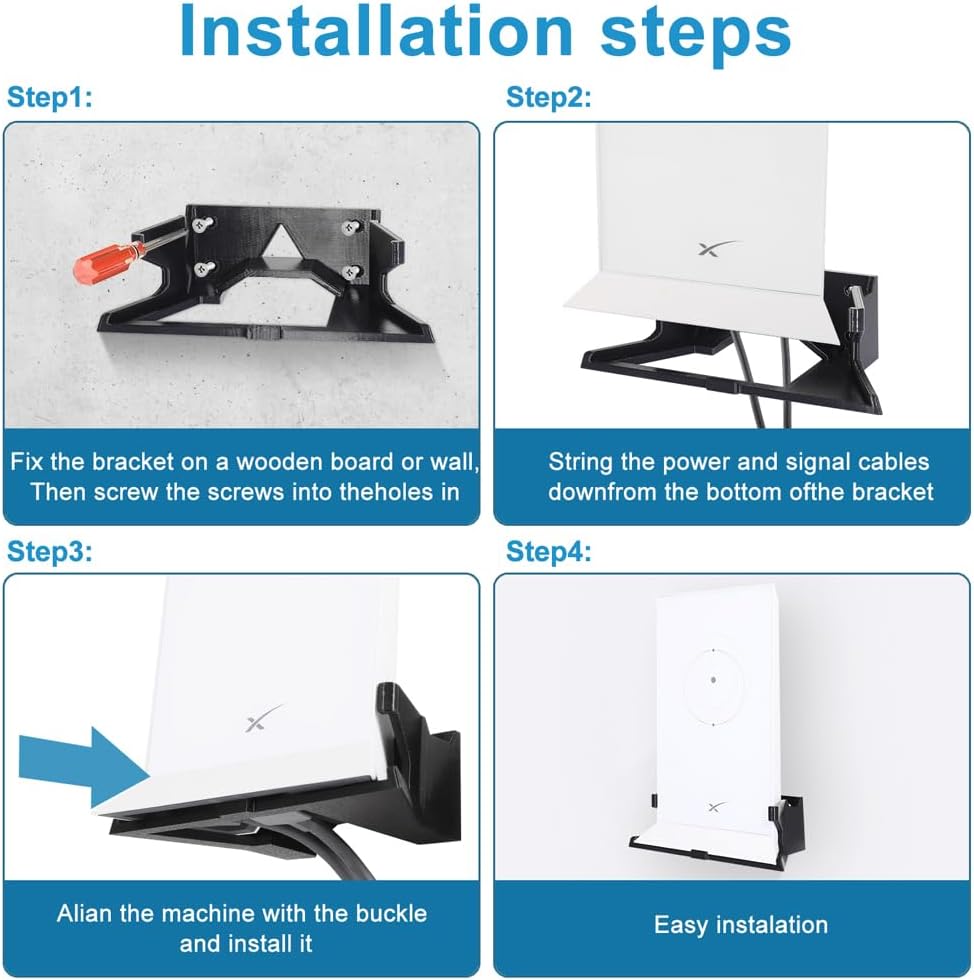 Installation steps

Step1:

Fix the bracket on a wooden board or wall, Then screw the screws into theholes in

Step2:

String the power and signal cables downfrom the bottom ofthe bracket

Step3:

Alian the machine with the buckle and install it

Step4:

Easy instalation