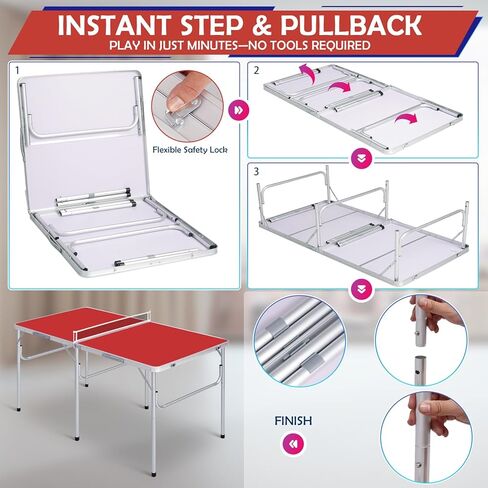 INSTANT STEP & PULLBACK
PLAY IN JUST MINUTES—NO TOOLS REQUIRED

1

Flexible Safety Lock

2

3

FINISH