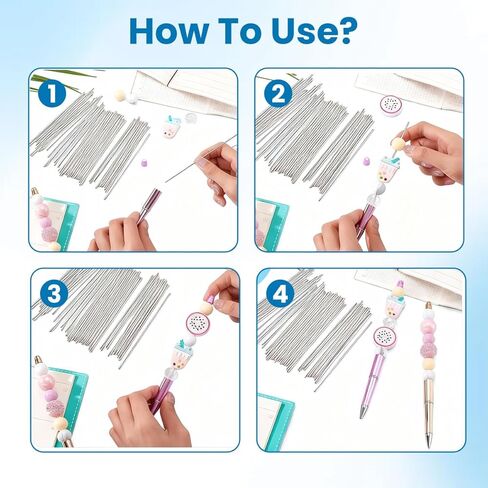 How To Use?

1

2

3

4