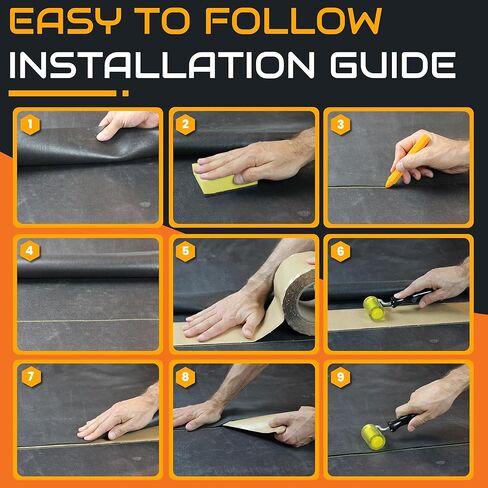 EASY TO FOLLOW
INSTALLATION GUIDE

1

2

3

4

5

6

7

8

9