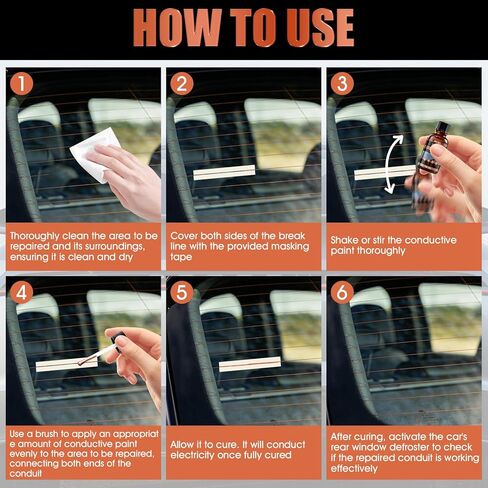 HOW TO USE

1

Thoroughly clean the area to be repaired and its surroundings, ensuring it is clean and dry

2

Cover both sides of the break line with the provided masking tape

3

Shake or stir the conductive paint thoroughly

4

Use a brush to apply an appropriat e amount of conductive paint evenly to the area to be repaired, connecting both ends of the conduit

5

Allow it to cure. It will conduct electricity once fully cured

6

After curing, activate the car's rear window defroster to check if the repaired conduit is working effectively