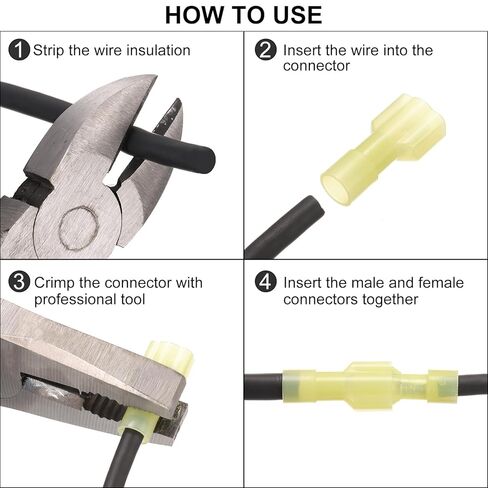 HOW TO USE

1 Strip the wire insulation

2 Insert the wire into the connector

3 Crimp the connector with professional tool

4 Insert the male and female connectors together