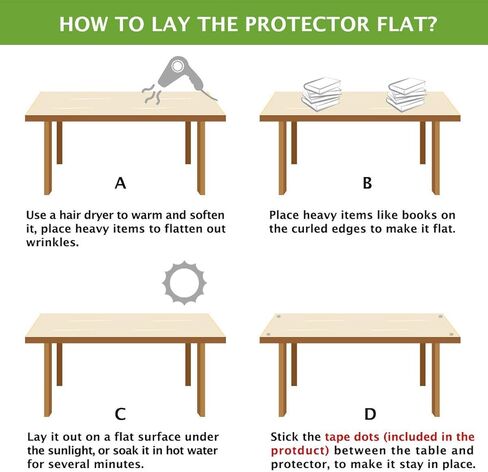 HOW TO LAY THE PROTECTOR FLAT?

A

Use a hair dryer to warm and soften it, place heavy items to flatten out wrinkles.

B

Place heavy items like books on the curled edges to make it flat.

C

Lay it out on a flat surface under the sunlight, or soak it in hot water for several minutes.

D

Stick the tape dots (included in the protduct) between the table and protector, to make it stay in place.