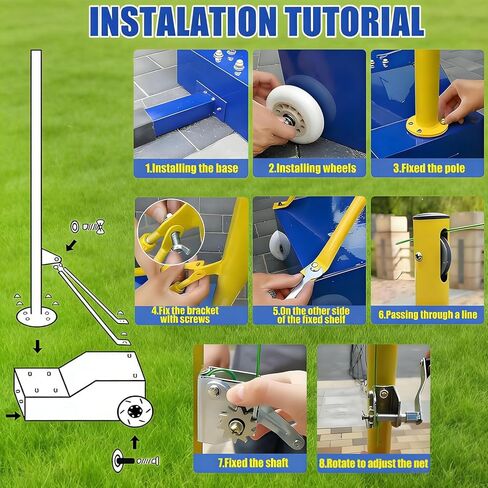 INSTALATION TUTORIAL

1.Installing the base

2.Installing wheels

3.Fixed the pole

4.Fix the bracket with screws

5.On the other side of the fixed shelf

6.Passing through a line

7.Fixed the shaft

8.Rotate to adjust the net