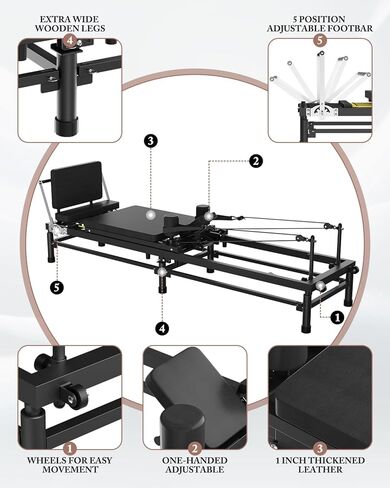 EXTRA WIDE WOODEN LEGS

4

5 POSITION ADJUSTABLE FOOTBAR

5

3

2

5

4

1

1

WHEELS FOR EASY MOVEMENT

2

ONE-HANDED ADJUSTABLE

3

1 INCH THICKENED LEATHER