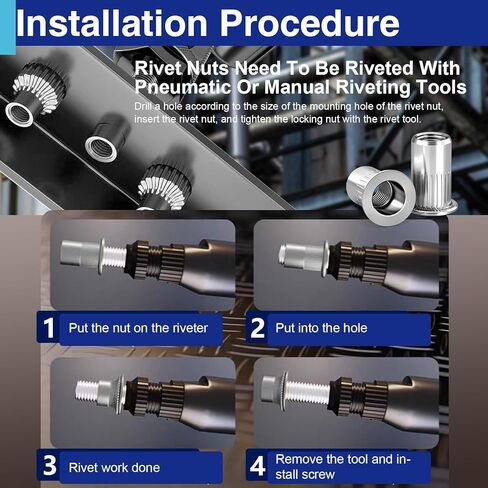 Installation Procedure

Rivet Nuts Need To Be Riveted With Pneumatic Or Manual Riveting Tools

Drill a hole according to the size of the mounting hole of the rivet nut, insert the rivet nut, and tighten the locking nut with the rivet tool.

1 Put the nut on the riveter

2 Put into the hole

3 Rivet work done

4 Remove the tool and install screw