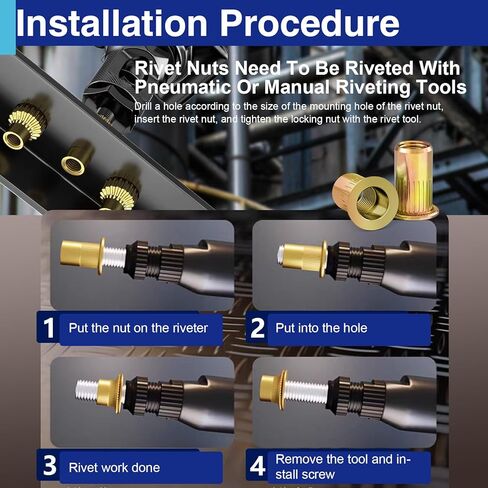 Installation Procedure

Rivet Nuts Need To Be Riveted With Pneumatic Or Manual Riveting Tools

Drill a hole according to the size of the mounting hole of the rivet nut, insert the rivet nut, and tighten the locking nut with the rivet tool.

1 Put the nut on the riveter

2 Put into the hole

3 Rivet work done

4 Remove the tool and install screw