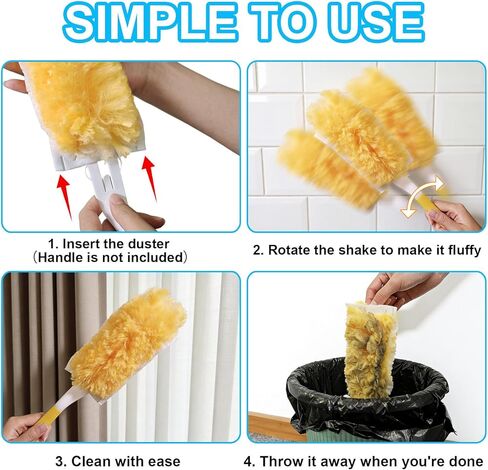 SIMPLE TO USE

1. Insert the duster
（Handle is not included）

2. Rotate the shake to make it fluffy

3. Clean with ease

4. Throw it away when you're done