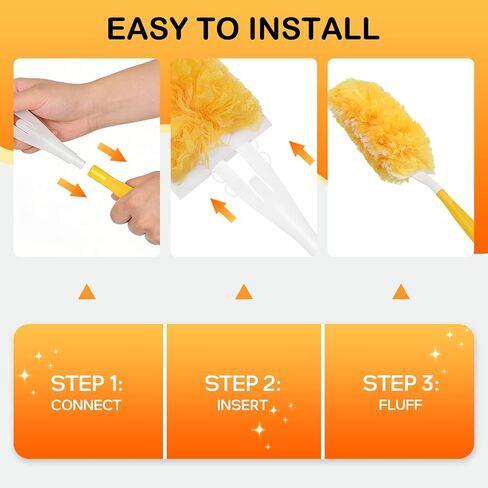 EASY TO INSTALL

STEP 1:
CONNECT

STEP 2:
INSERT

STEP 3:
FLUFF