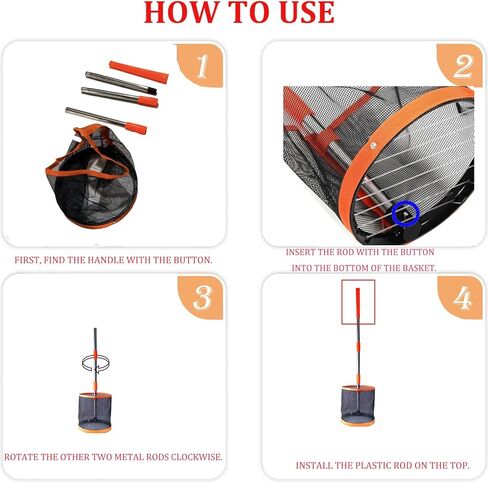 HOW TO USE

1

FIRST, FIND THE HANDLE WITH THE BUTTON.

2

INSERT THE ROD WITH THE BUTTON INTO THE BOTTOM OF THE BASKET.

3

ROTATE THE OTHER TWO METAL RODS CLOCKWISE.

4

INSTALL THE PLASTIC ROD ON THE TOP.