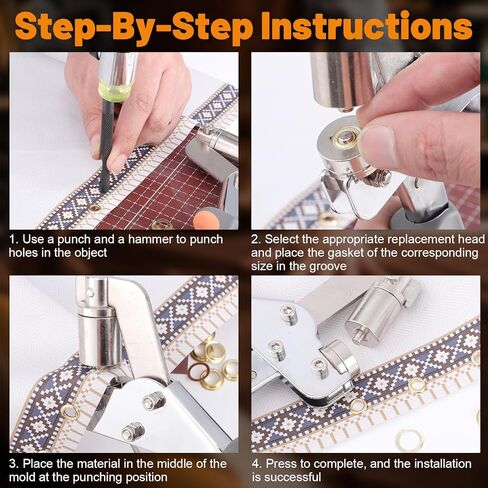 Step-By-Step Instructions

1. Use a punch and a hammer to punch holes in the object

2. Select the appropriate replacement head and place the gasket of the corresponding size in the groove

3. Place the material in the middle of the mold at the punching position

4. Press to complete, and the installation is successful