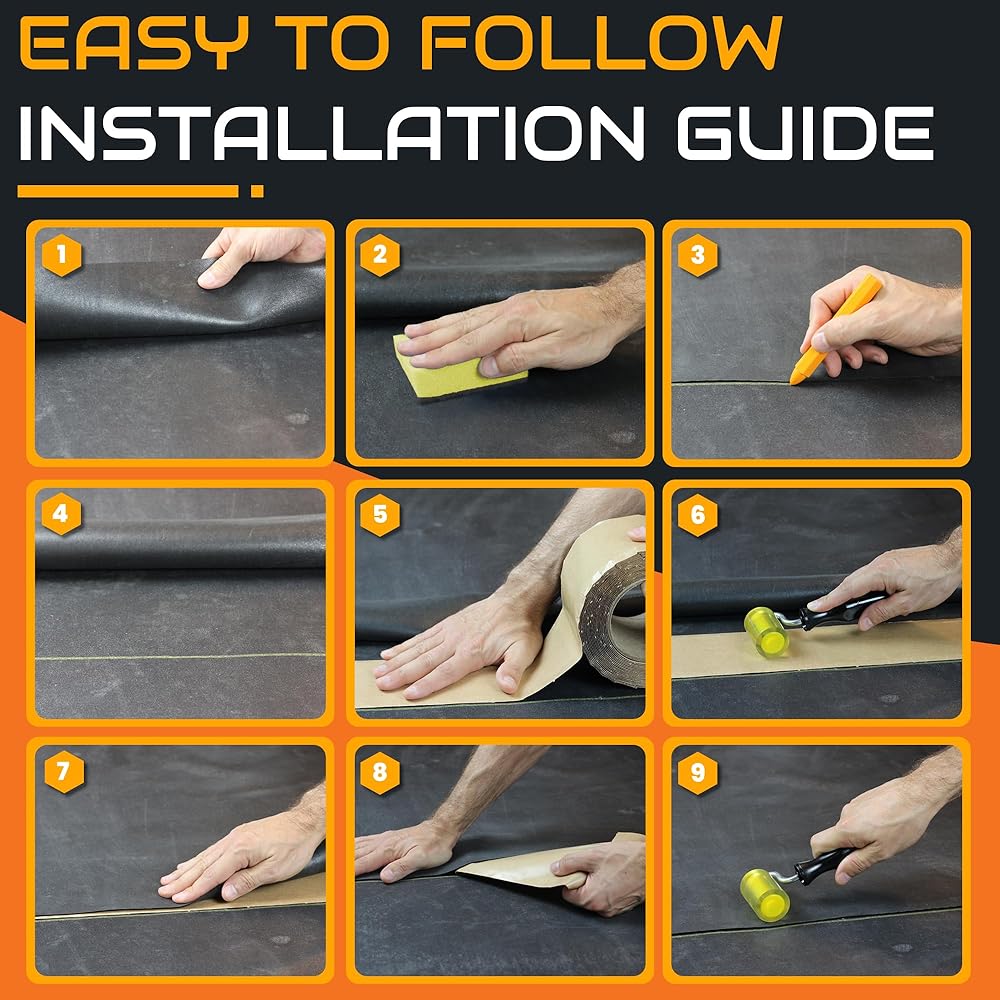 EASY TO FOLLOW
INSTALLATION GUIDE

1

2

3

4

5

6

7

8

9