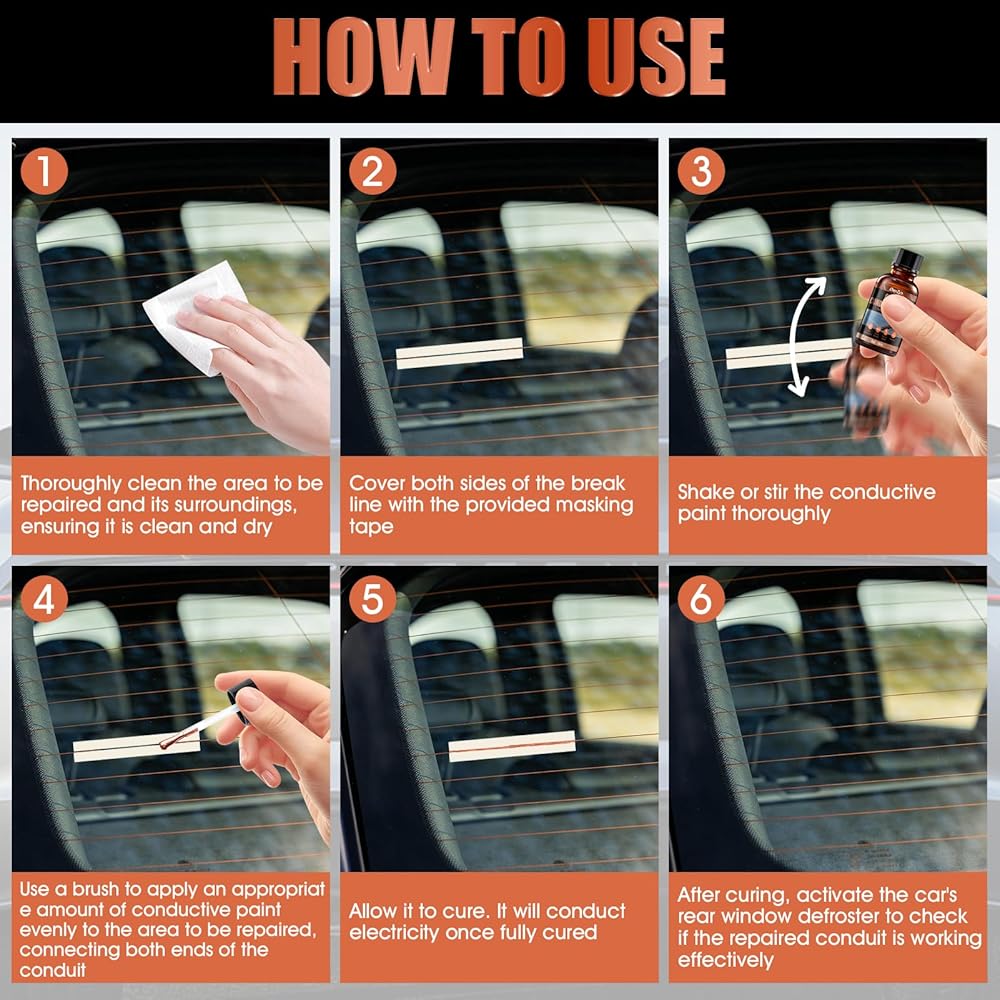 HOW TO USE

1

Thoroughly clean the area to be repaired and its surroundings, ensuring it is clean and dry

2

Cover both sides of the break line with the provided masking tape

3

Shake or stir the conductive paint thoroughly

4

Use a brush to apply an appropriat e amount of conductive paint evenly to the area to be repaired, connecting both ends of the conduit

5

Allow it to cure. It will conduct electricity once fully cured

6

After curing, activate the car's rear window defroster to check if the repaired conduit is working effectively