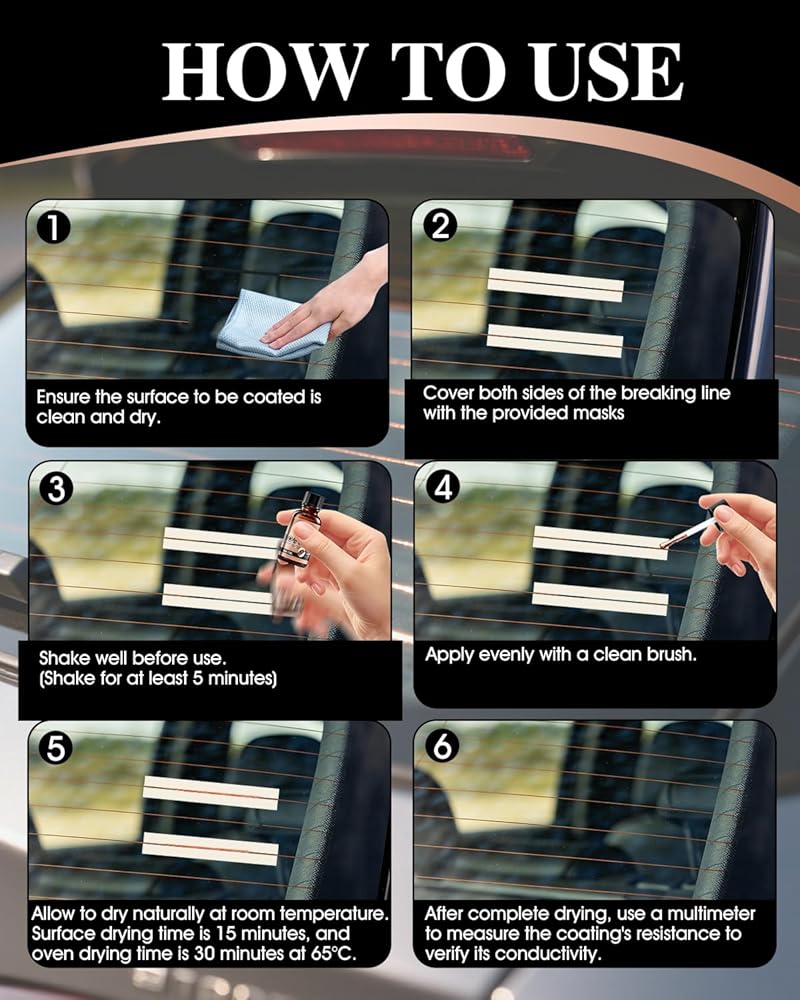 HOW TO USE

1

Ensure the surface to be coated is clean and dry.

2

Cover both sides of the breaking line with the provided masks

3

Shake well before use. (Shake for at least 5 minutes)

4

Apply evenly with a clean brush.

5

Allow to dry naturally at room temperature. Surface drying time is 15 minutes, and oven drying time is 30 minutes at 65°C.

6

After complete drying, use a multimeter to measure the coating's resistance to verify its conductivity.