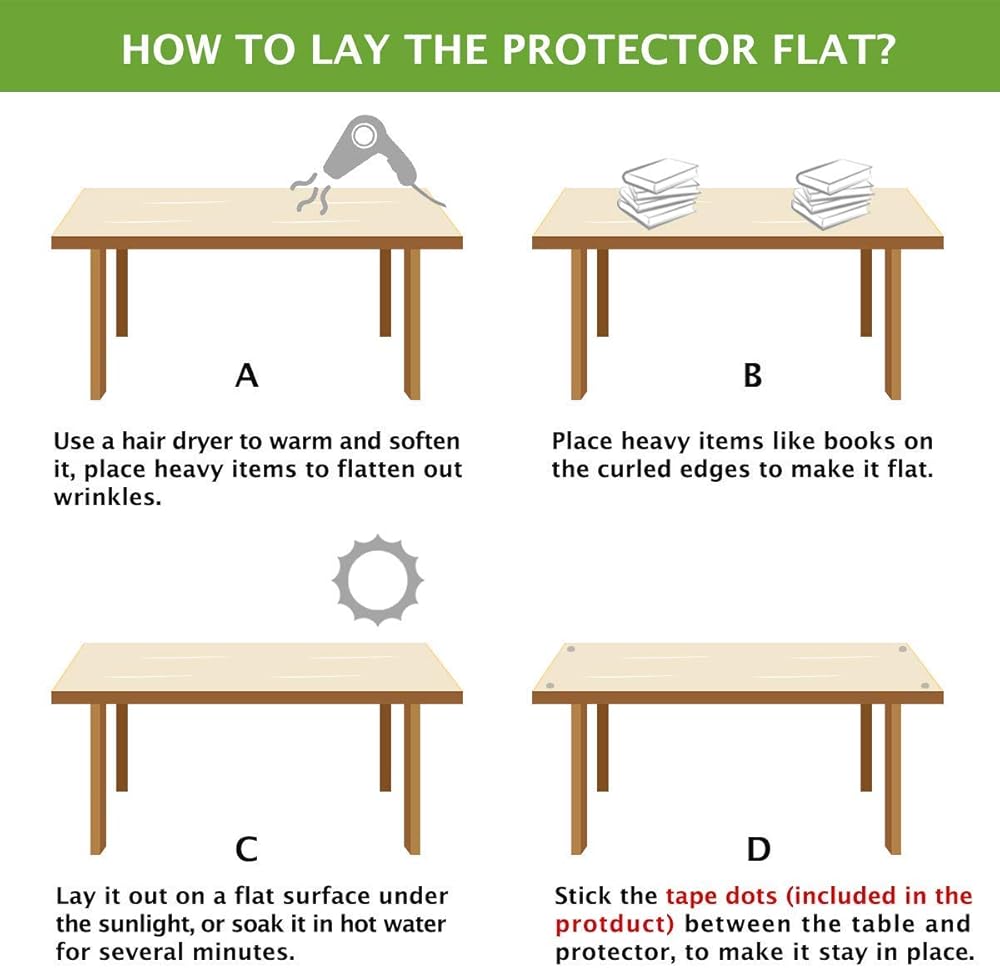 HOW TO LAY THE PROTECTOR FLAT?

A

Use a hair dryer to warm and soften it, place heavy items to flatten out wrinkles.

B

Place heavy items like books on the curled edges to make it flat.

C

Lay it out on a flat surface under the sunlight, or soak it in hot water for several minutes.

D

Stick the tape dots (included in the protduct) between the table and protector, to make it stay in place.