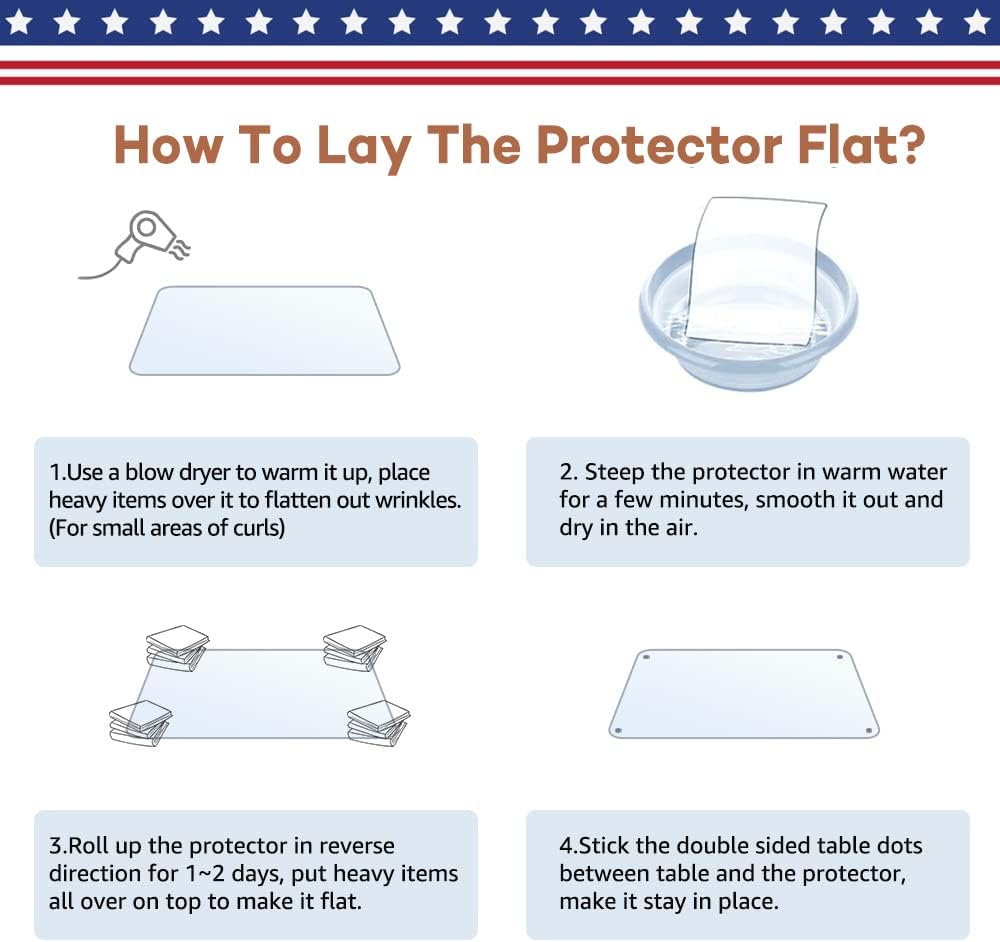 How To Lay The Protector Flat?

1.Use a blow dryer to warm it up, place heavy items over it to flatten out wrinkles. (For small areas of curls)

2. Steep the protector in warm water for a few minutes, smooth it out and dry in the air.

3.Roll up the protector in reverse direction for 1~2 days, put heavy items all over on top to make it flat.

4.Stick the double sided table dots between table and the protector, make it stay in place.