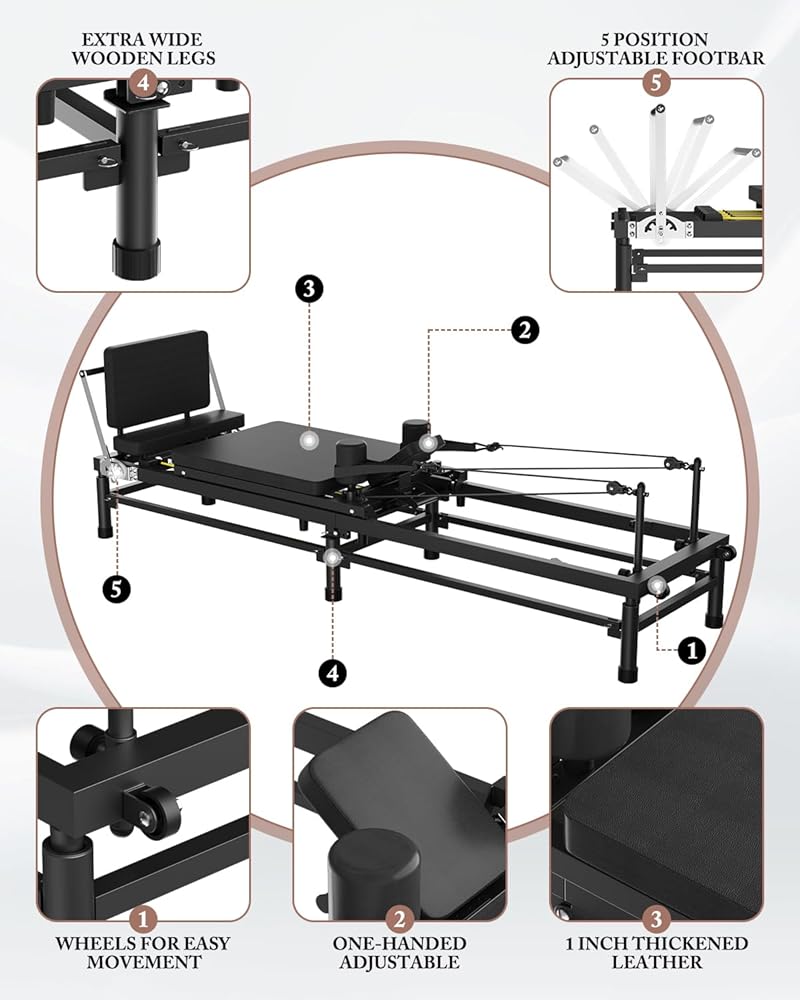 EXTRA WIDE WOODEN LEGS

4

5 POSITION ADJUSTABLE FOOTBAR

5

3

2

5

4

1

1

WHEELS FOR EASY MOVEMENT

2

ONE-HANDED ADJUSTABLE

3

1 INCH THICKENED LEATHER