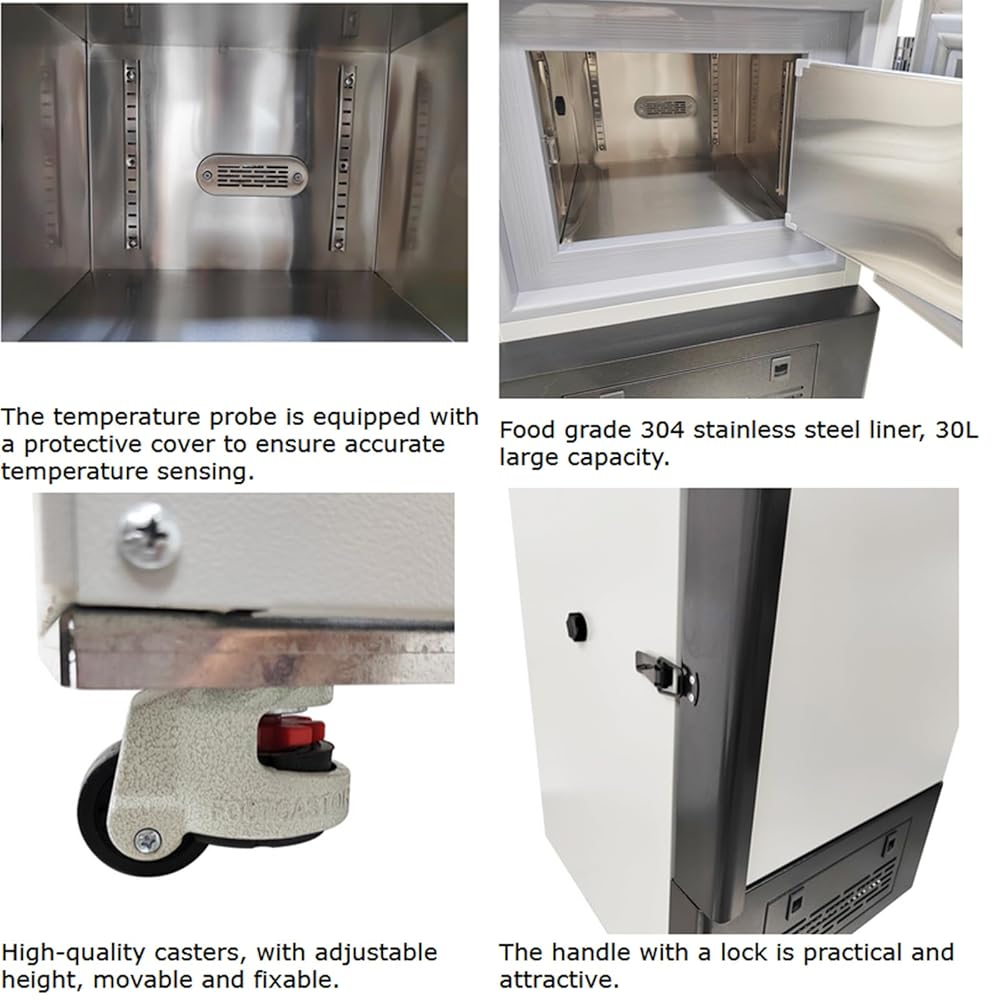 The temperature probe is equipped with a protective cover to ensure accurate temperature sensing.

Food grade 304 stainless steel liner, 30L large capacity.

FOOTCASTOR

High-quality casters, with adjustable height, movable and fixable.

The handle with a lock is practical and attractive.