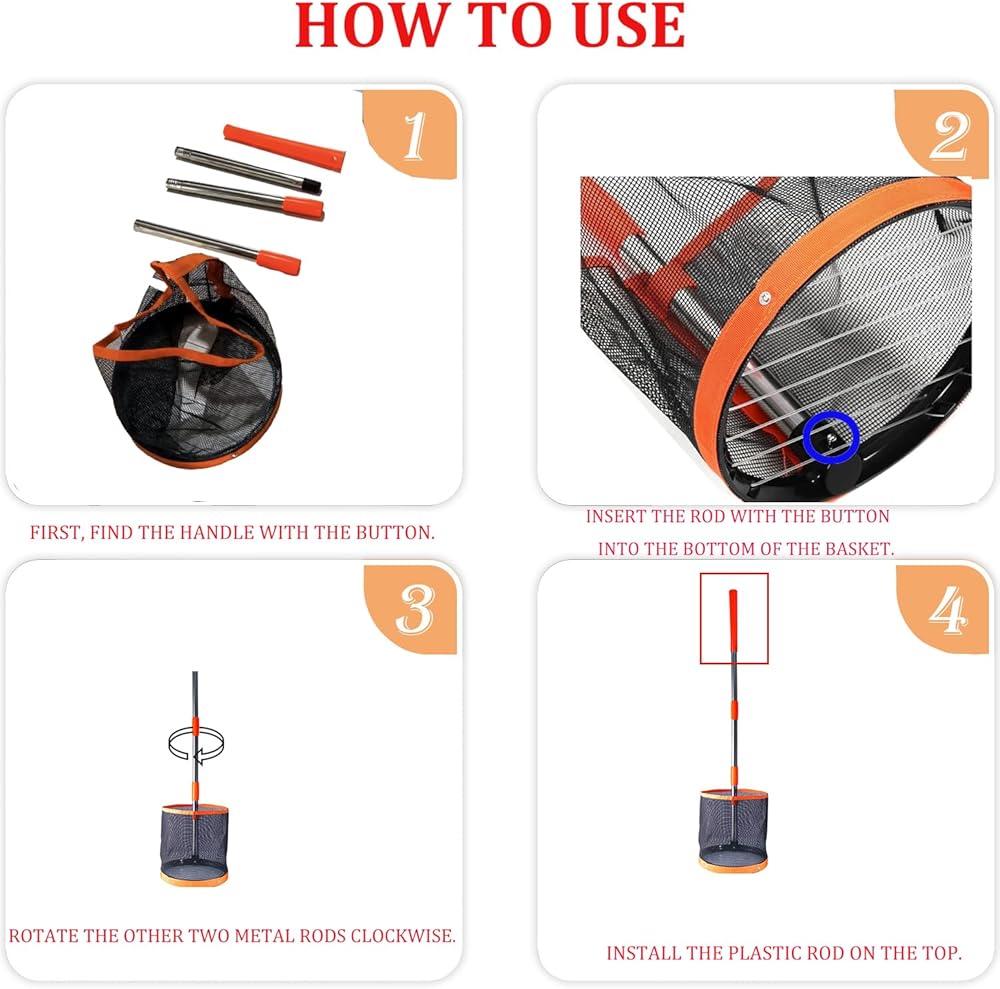 HOW TO USE

1

FIRST, FIND THE HANDLE WITH THE BUTTON.

2

INSERT THE ROD WITH THE BUTTON INTO THE BOTTOM OF THE BASKET.

3

ROTATE THE OTHER TWO METAL RODS CLOCKWISE.

4

INSTALL THE PLASTIC ROD ON THE TOP.