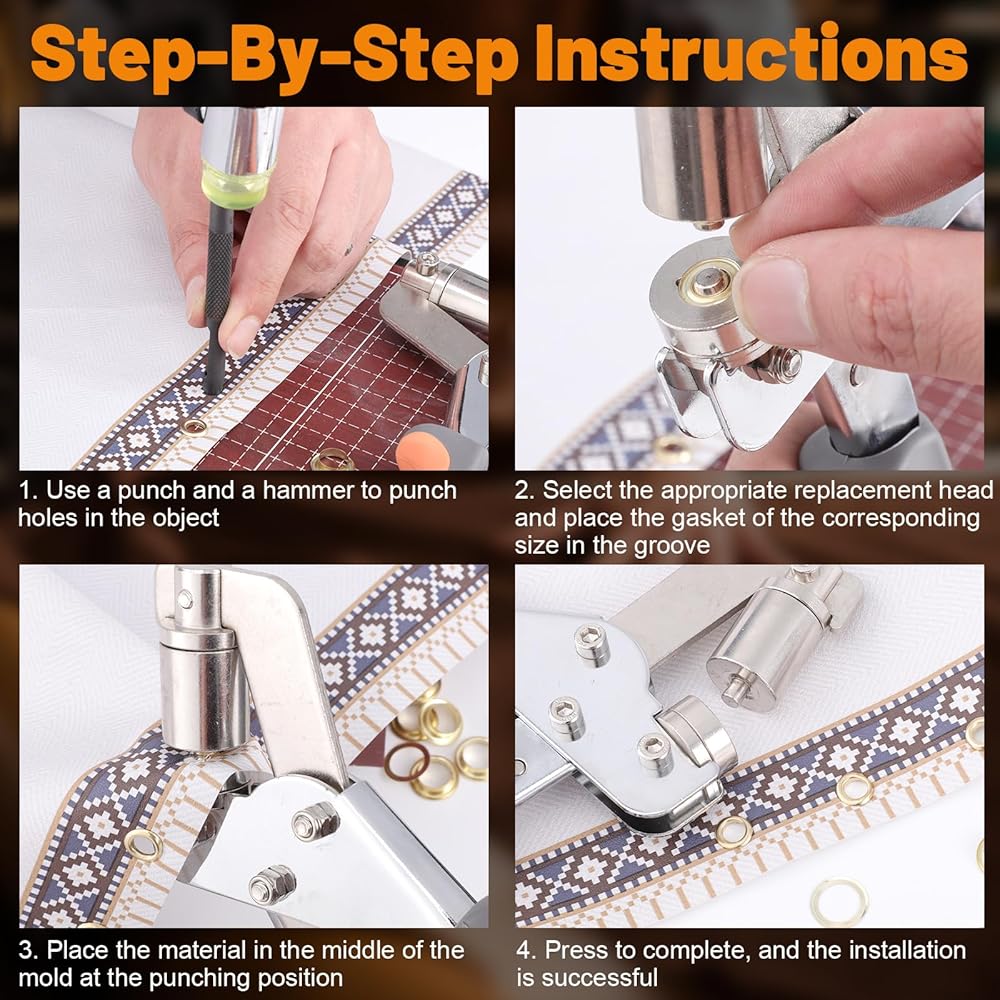 Step-By-Step Instructions

1. Use a punch and a hammer to punch holes in the object

2. Select the appropriate replacement head and place the gasket of the corresponding size in the groove

3. Place the material in the middle of the mold at the punching position

4. Press to complete, and the installation is successful