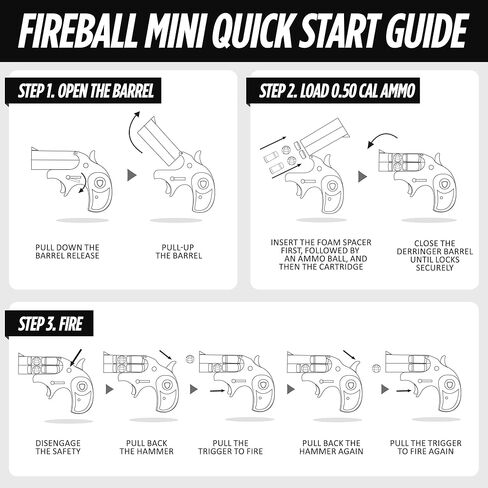 FIREBALL MINI QUICK START GUIDE

STEP 1. OPEN THE BARREL

PULL DOWN THE BARREL RELEASE

PULL-UP THE BARREL

STEP 2. LOAD 0.50 CAL AMMO

INSERT THE FOAM SPACER FIRST, FOLLOWED BY AN AMMO BALL, AND THEN THE CARTRIDGE

CLOSE THE DERRINGER BARREL UNTIL LOCKS SECURELY

STEP 3. FIRE

DISENGAGE THE SAFETY

PULL BACK THE HAMMER

PULL THE TRIGGER TO FIRE

PULL BACK THE HAMMER AGAIN

PULL THE TRIGGER TO FIRE AGAIN