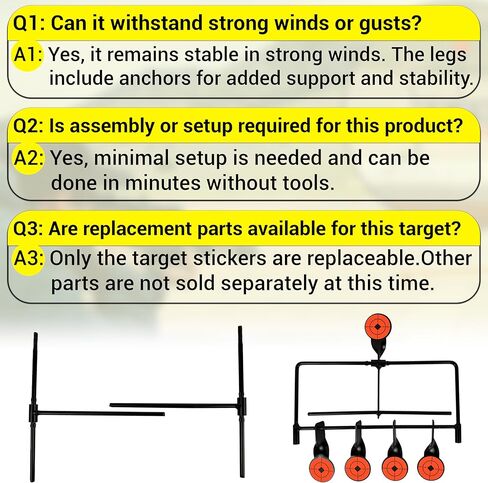 Q1: Can it withstand strong winds or gusts?

A1: Yes, it remains stable in strong winds. The legs include anchors for added support and stability.

Q2: Is assembly or setup required for this product?

A2: Yes, minimal setup is needed and can be done in minutes without tools.

Q3: Are replacement parts available for this target?

A3: Only the target stickers are replaceable.Other parts are not sold separately at this time.