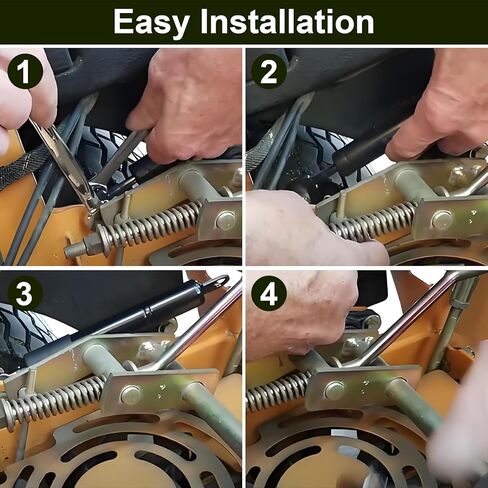 Easy Installation

1

2

3

4