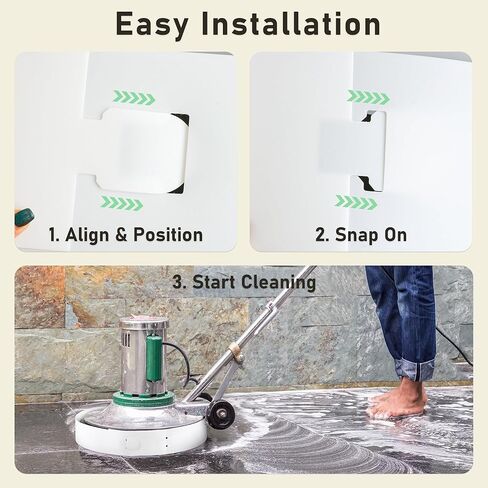 Easy Installation

1. Align & Position

2. Snap On

3. Start Cleaning