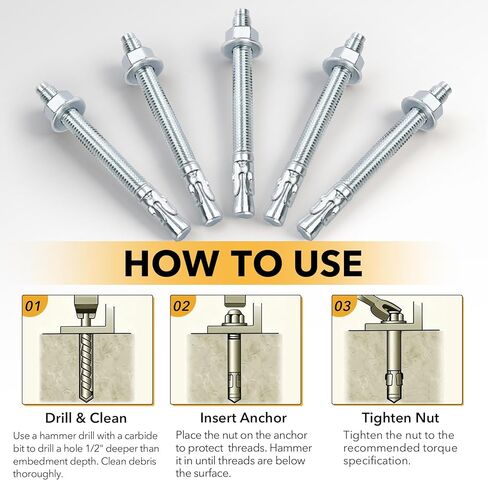 HOW TO USE

01

Drill & Clean

Use a hammer drill with a carbide bit to drill a hole 1/2" deeper than embedment depth. Clean debris thoroughly.

02

Insert Anchor

Place the nut on the anchor to protect threads. Hammer it in until threads are below the surface.

03

Tighten Nut

Tighten the nut to the recommended torque specification.