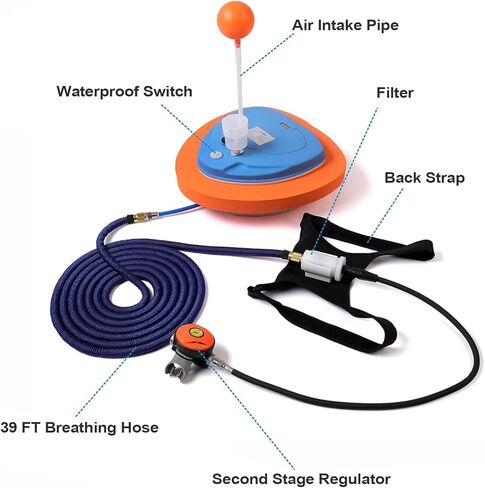 Air Intake Pipe

Waterproof Switch

Filter

Back Strap

39 FT Breathing Hose

Second Stage Regulator