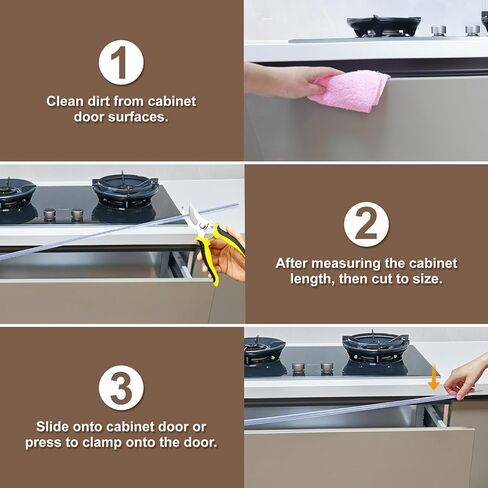 1

Clean dirt from cabinet door surfaces.

2

After measuring the cabinet length, then cut to size.

3

Slide onto cabinet door or press to clamp onto the door.