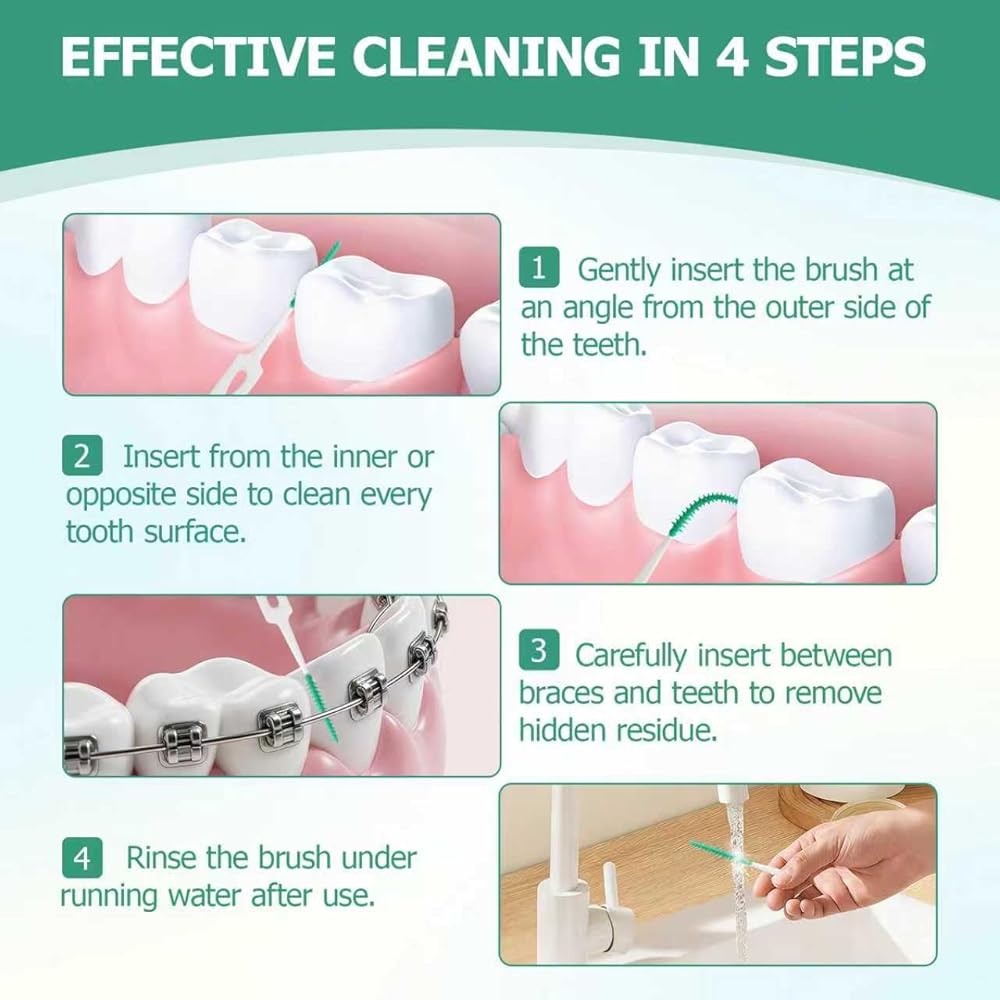 EFFECTIVE CLEANING IN 4 STEPS

1 Gently insert the brush at an angle from the outer side of the teeth.

2 Insert from the inner or opposite side to clean every tooth surface.

3 Carefully insert between braces and teeth to remove hidden residue.

4 Rinse the brush under running water after use.