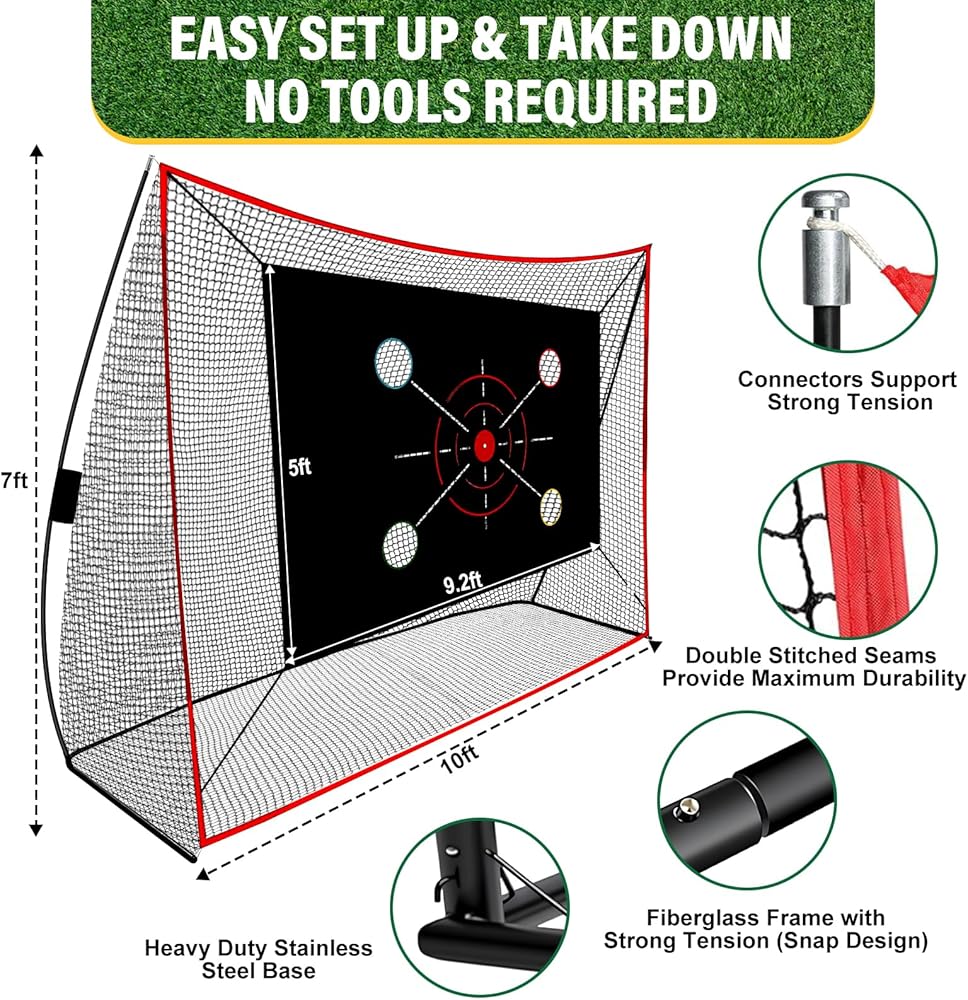 EASY SET UP & TAKE DOWN
NO TOOLS REQUIRED

7ft

5ft

9.2ft

10ft

Connectors Support
Strong Tension

Double Stitched Seams
Provide Maximum Durability

Fiberglass Frame with
Strong Tension (Snap Design)

Heavy Duty Stainless
Steel Base