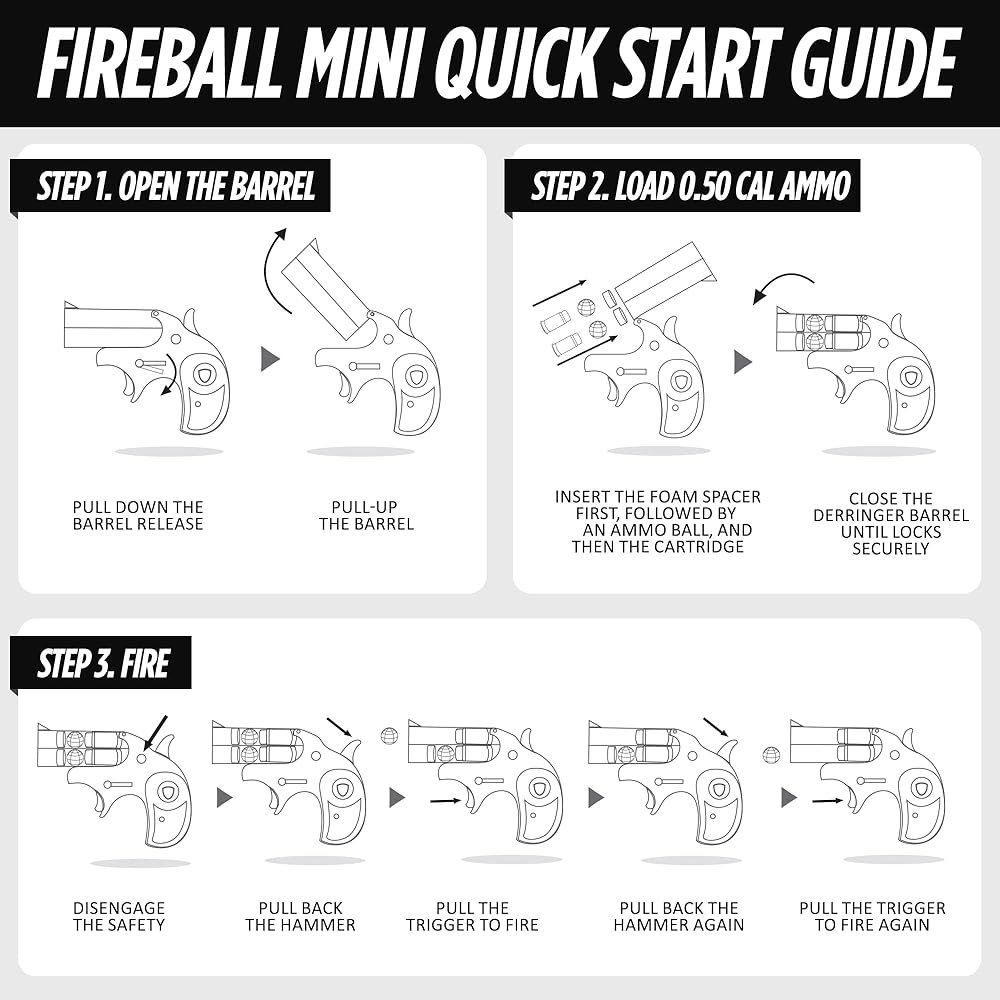 FIREBALL MINI QUICK START GUIDE

STEP 1. OPEN THE BARREL

PULL DOWN THE BARREL RELEASE

PULL-UP THE BARREL

STEP 2. LOAD 0.50 CAL AMMO

INSERT THE FOAM SPACER FIRST, FOLLOWED BY AN AMMO BALL, AND THEN THE CARTRIDGE

CLOSE THE DERRINGER BARREL UNTIL LOCKS SECURELY

STEP 3. FIRE

DISENGAGE THE SAFETY

PULL BACK THE HAMMER

PULL THE TRIGGER TO FIRE

PULL BACK THE HAMMER AGAIN

PULL THE TRIGGER TO FIRE AGAIN