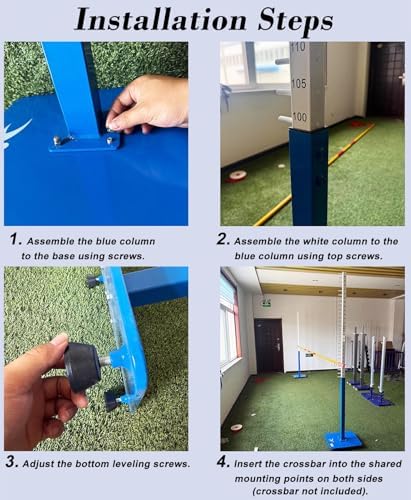 Installation Steps

110
105
100

1. Assemble the blue column to the base using screws.

2. Assemble the white column to the blue column using top screws.

3. Adjust the bottom leveling screws.

4. Insert the crossbar into the shared mounting points on both sides (crossbar not included).