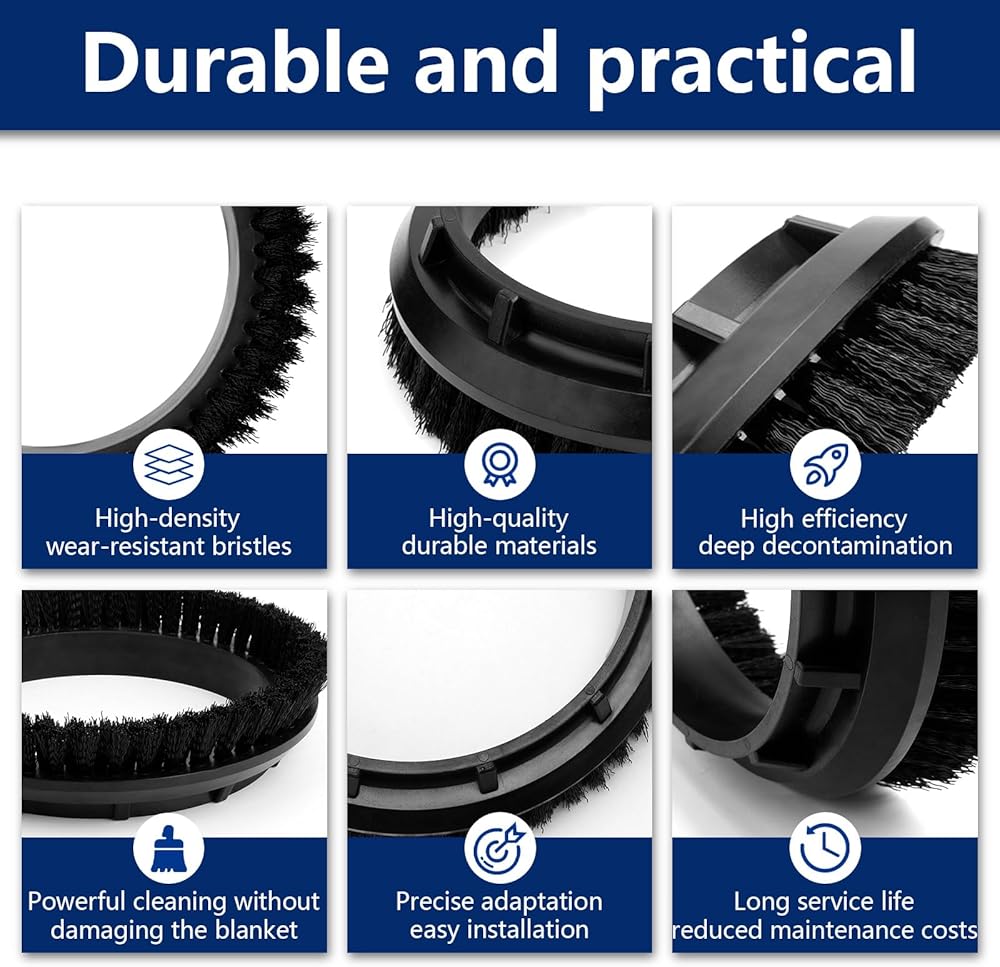 Durable and practical

High-density
wear-resistant bristles

High-quality
durable materials

High efficiency
deep decontamination

Powerful cleaning without
damaging the blanket

Precise adaptation
easy installation

Long service life
reduced maintenance costs