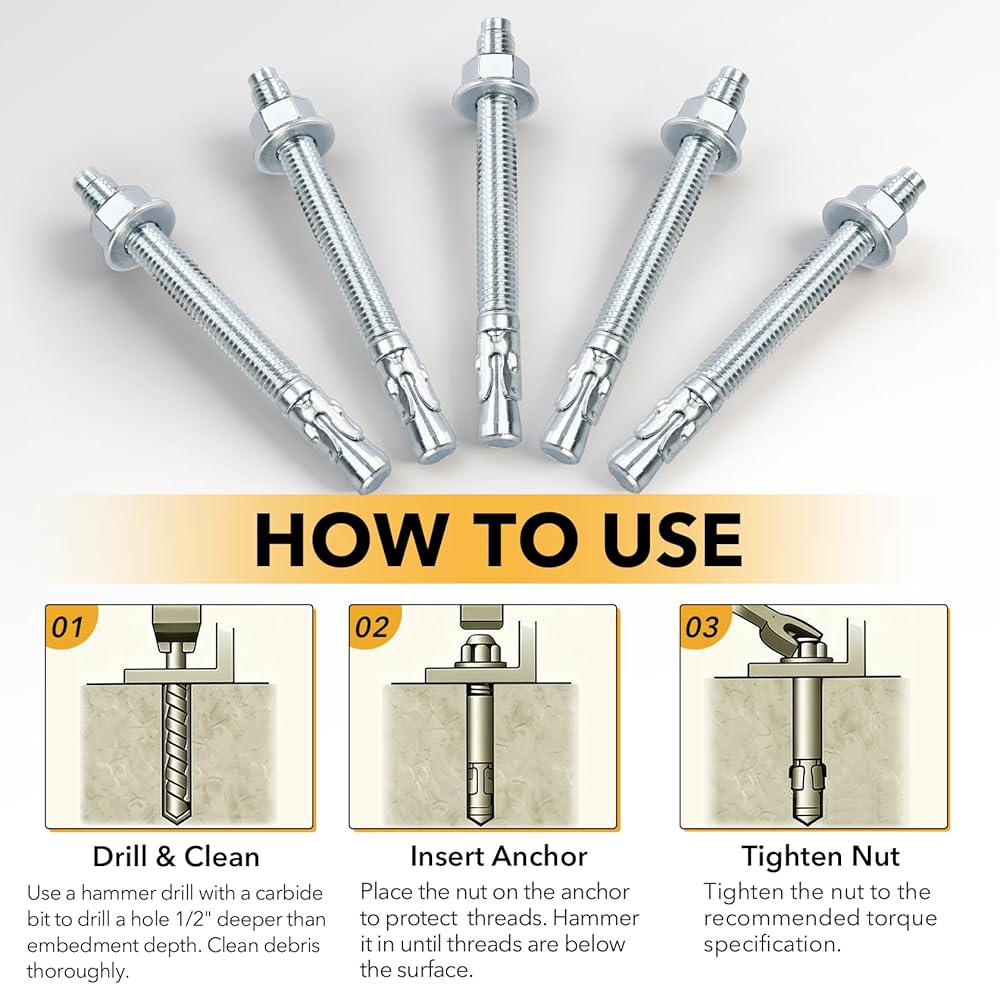 HOW TO USE

01

Drill & Clean

Use a hammer drill with a carbide bit to drill a hole 1/2" deeper than embedment depth. Clean debris thoroughly.

02

Insert Anchor

Place the nut on the anchor to protect threads. Hammer it in until threads are below the surface.

03

Tighten Nut

Tighten the nut to the recommended torque specification.