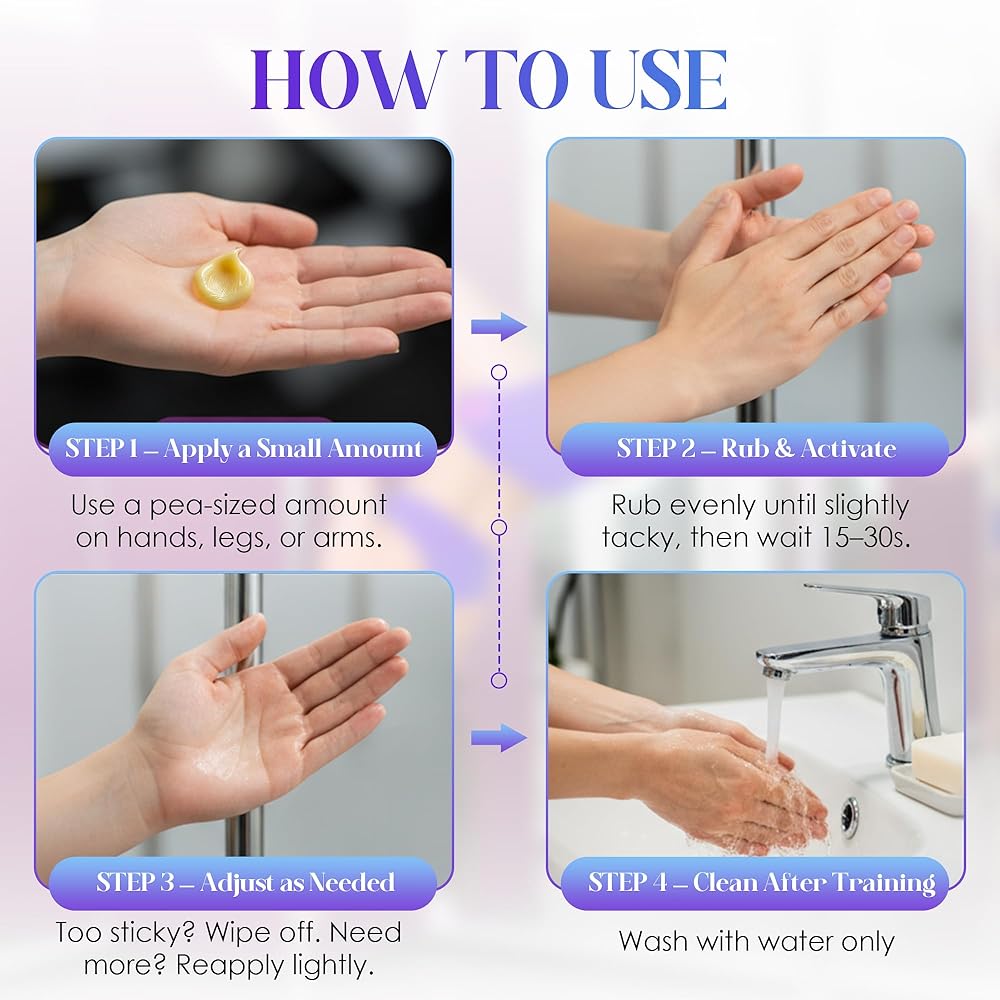 HOW TO USE

STEP 1 – Apply a Small Amount

Use a pea-sized amount on hands, legs, or arms.

STEP 2 – Rub & Activate

Rub evenly until slightly tacky, then wait 15–30s.

STEP 3 – Adjust as Needed

Too sticky? Wipe off. Need more? Reapply lightly.

STEP 4 – Clean After Training

Wash with water only