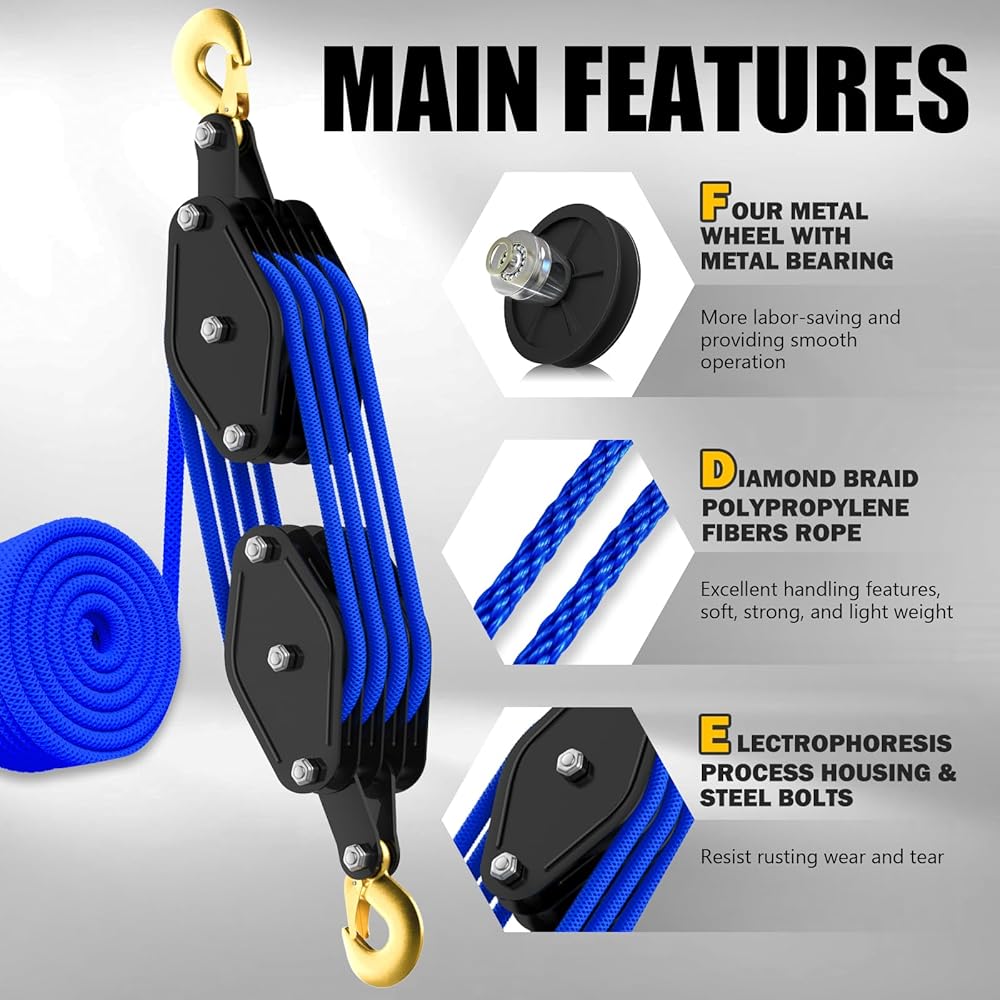 MAIN FEATURES

FOUR METAL WHEEL WITH METAL BEARING

More labor-saving and providing smooth operation

DIAMOND BRAID POLYPROPYLENE FIBERS ROPE

Excellent handling features, soft, strong, and light weight

ELECTROPHORESIS PROCESS HOUSING & STEEL BOLTS

Resist rusting wear and tear