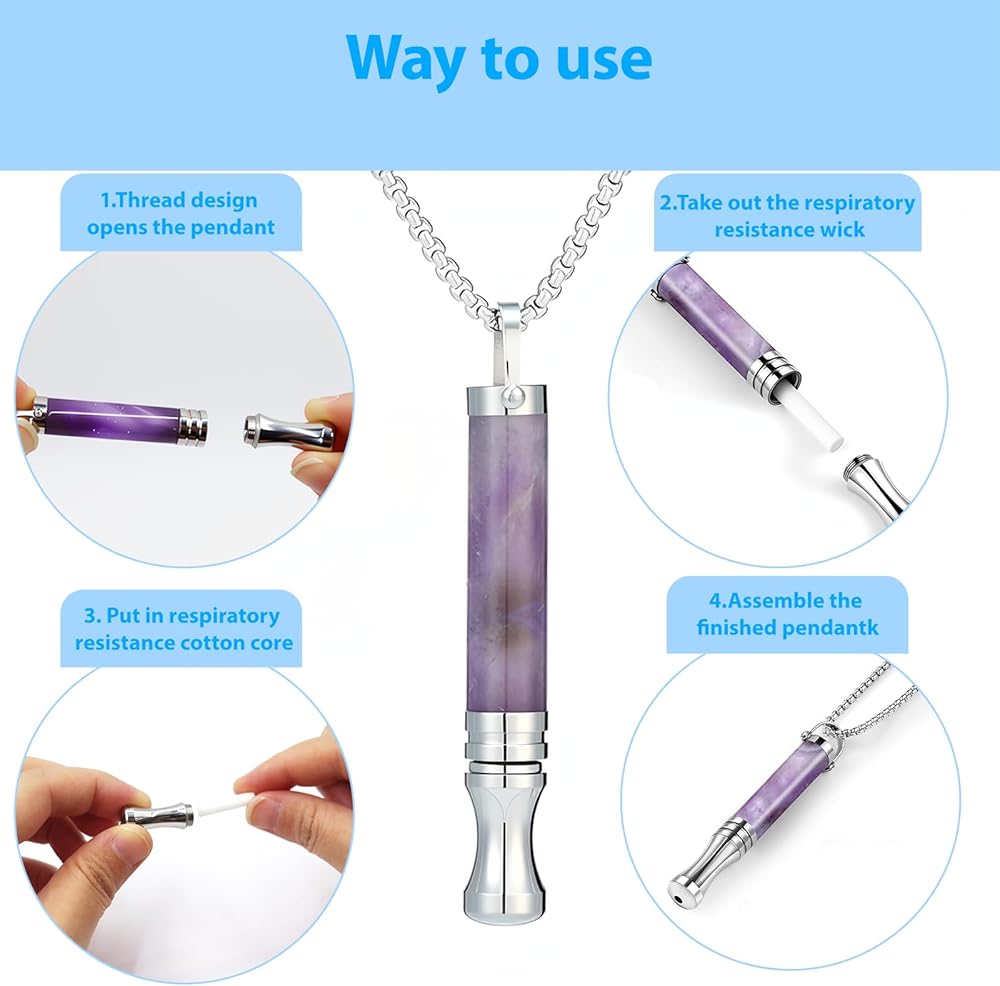 Way to use

1.Thread design opens the pendant

2.Take out the respiratory resistance wick

3. Put in respiratory resistance cotton core

4.Assemble the finished pendantk