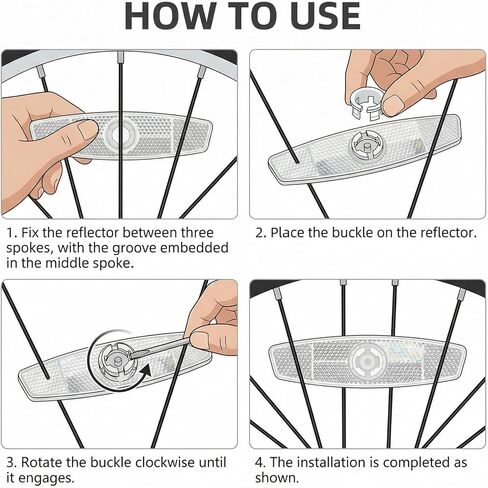 HOW TO USE

1. Fix the reflector between three spokes, with the groove embedded in the middle spoke.

2. Place the buckle on the reflector.

3. Rotate the buckle clockwise until it engages.

4. The installation is completed as shown.