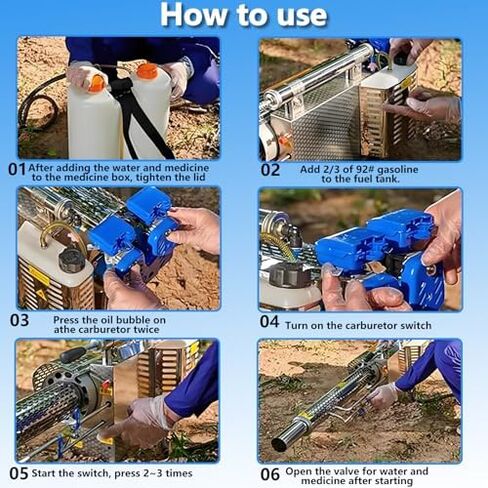 How to use

01 After adding the water and medicine to the medicine box, tighten the lid

02 Add 2/3 of 92# gasoline to the fuel tank.

03 Press the oil bubble on athe carburetor twice

04 Turn on the carburetor switch

05 Start the switch, press 2~3 times

06 Open the valve for water and medicine after starting