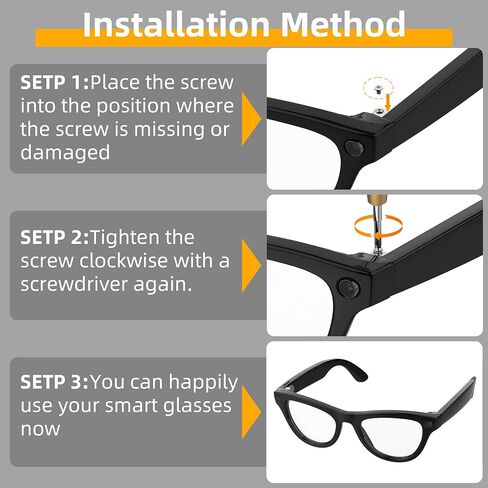 Installation Method

SETP 1:Place the screw into the position where the screw is missing or damaged

SETP 2:Tighten the screw clockwise with a screwdriver again.

SETP 3:You can happily use your smart glasses now