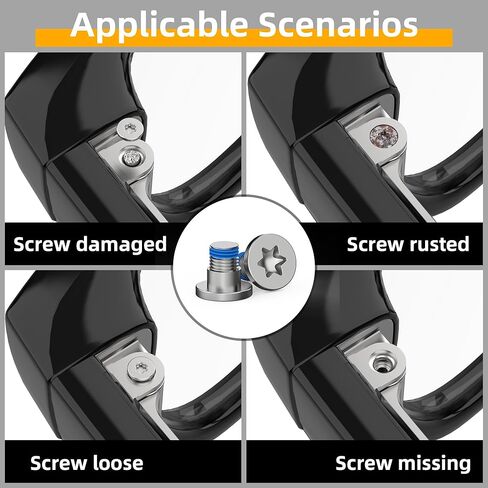 Applicable Scenarios

Screw damaged

Screw rusted

Screw loose

Screw missing