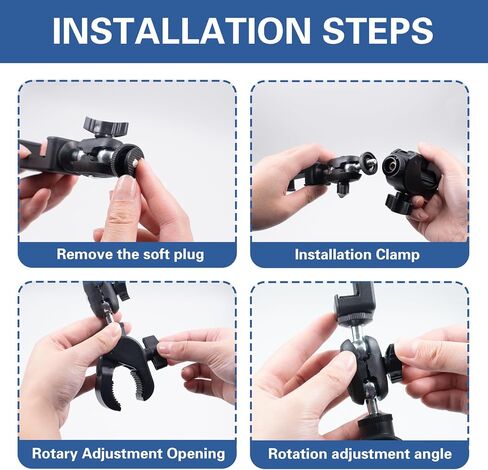 INSTALLATION STEPS

Remove the soft plug

Installation Clamp

Rotary Adjustment Opening

Rotation adjustment angle